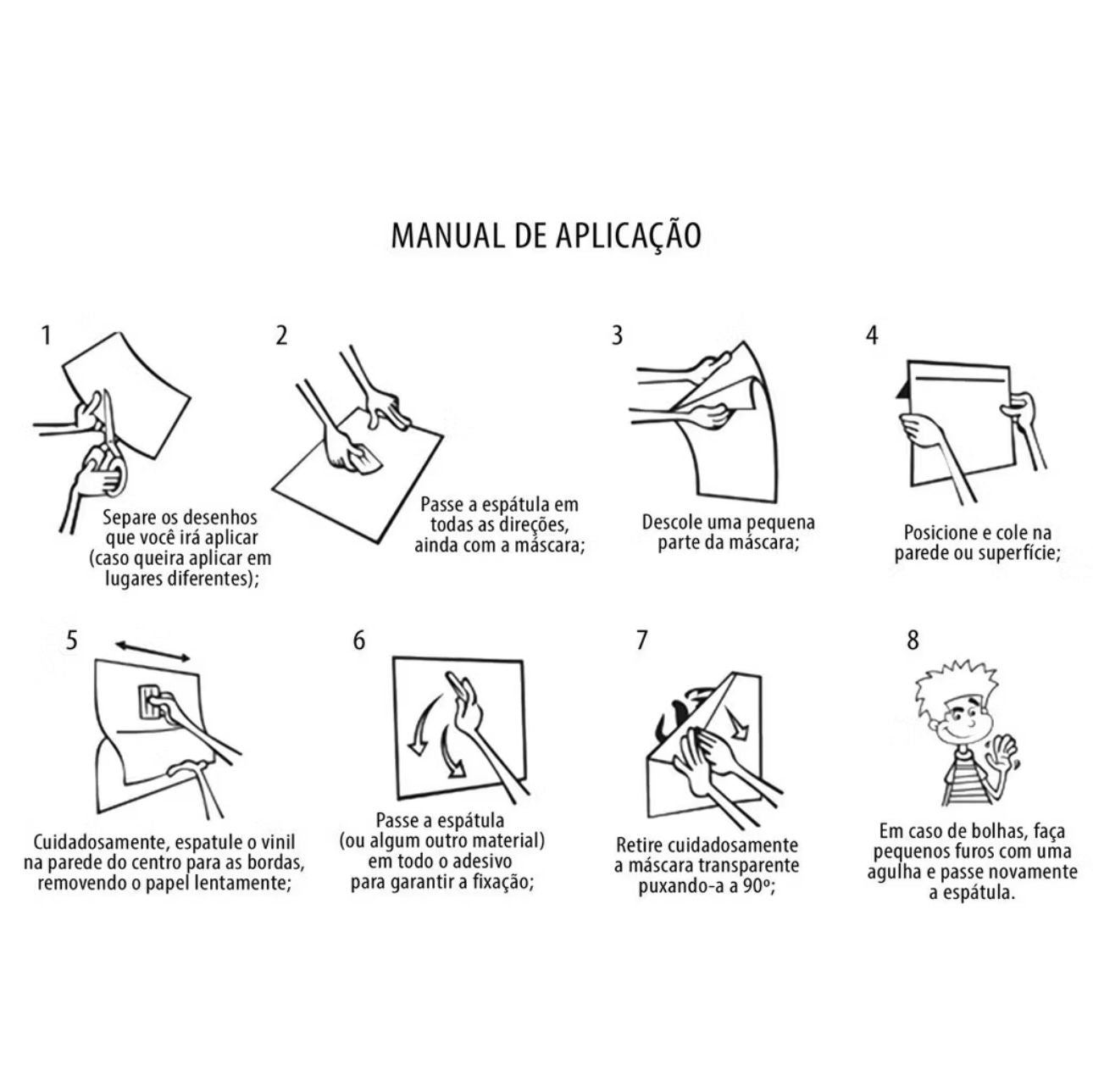 MANUAL DE APLICAÇÃO

1
Separe os desenhos que você irá aplicar (caso queira aplicar em lugares diferentes);

2
Passe a espátula em todas as direções, ainda com a máscara;

3
Descole uma pequena parte da máscara;

4
Posicione e cole na parede ou superfície;

5
Cuidadosamente, espatule o vinil na parede do centro para as bordas, removendo o papel lentamente;

6
Passe a espátula (ou algum outro material) em todo o adesivo para garantir a fixação;

7
Retire cuidadosamente a máscara transparente puxando-a a 90º;

8
Em caso de bolhas, faça pequenos furos com uma agulha e passe novamente a espátula.